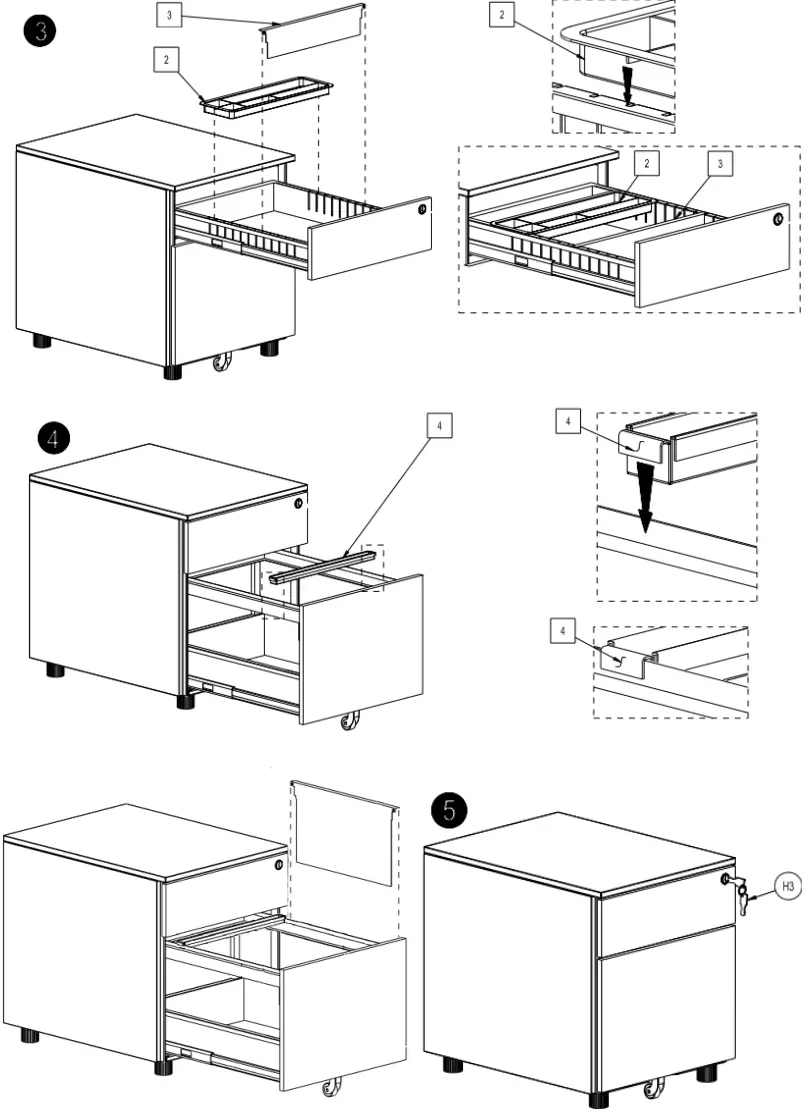 3
3
2
2
2
3
4
4
4
4
5
H3