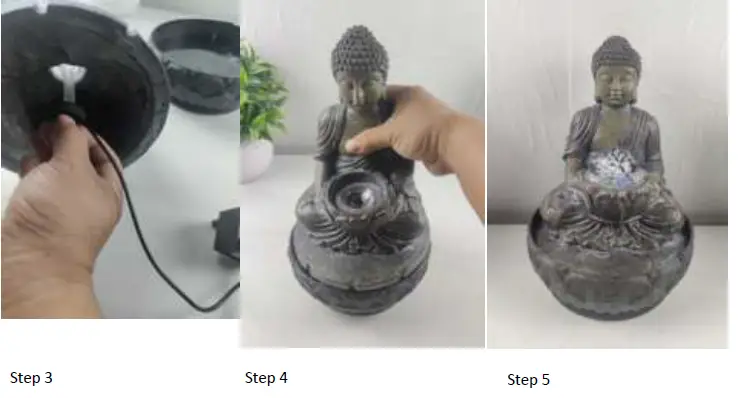 Step 3

Step 4

Step 5