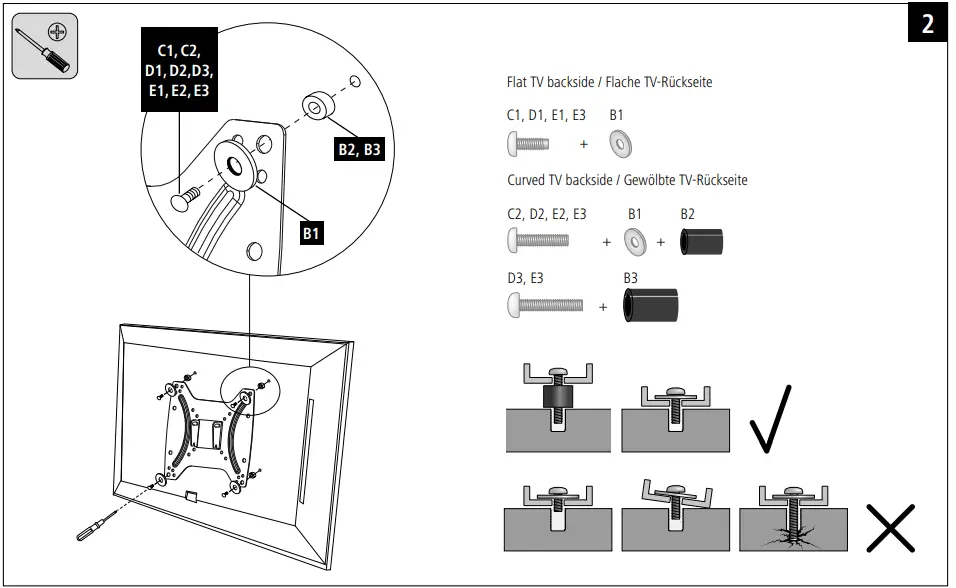 2

C1, C2, D1, D2,D3, E1, E2, E3

B2, B3

B1

Flat TV backside / Flache TV-Rückseite

C1, D1, E1, E3 B1

+

Curved TV backside / Gewölbte TV-Rückseite

C2, D2, E2, E3 B1 B2

+ +

D3, E3 B3

+