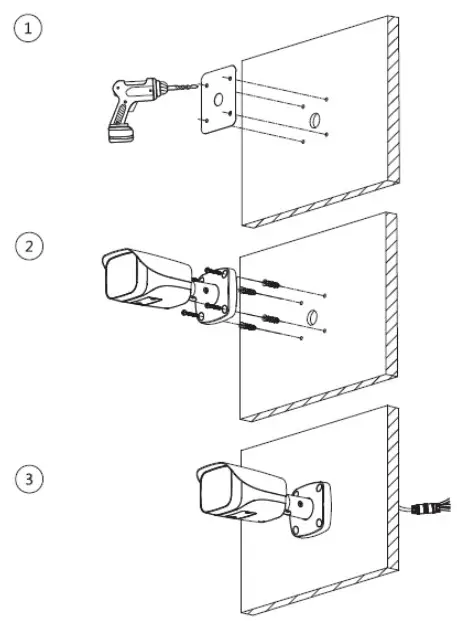 1

2

3