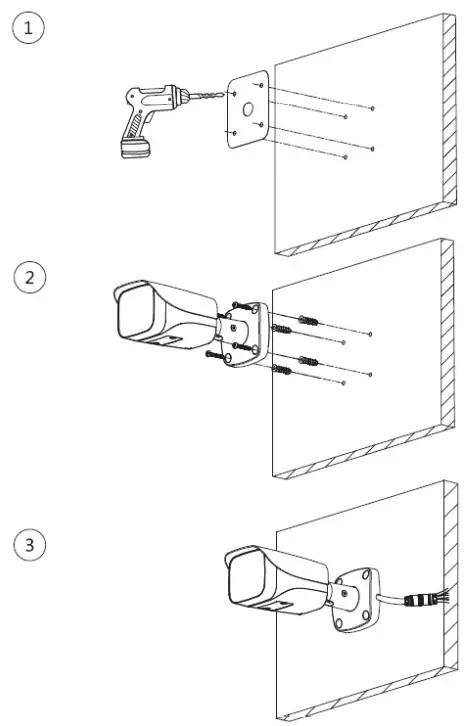 1

2

3