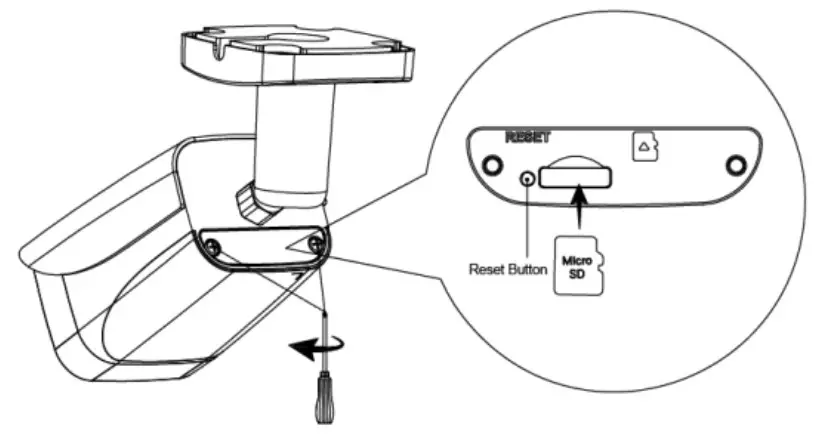 RESET

Reset Button

Micro SD