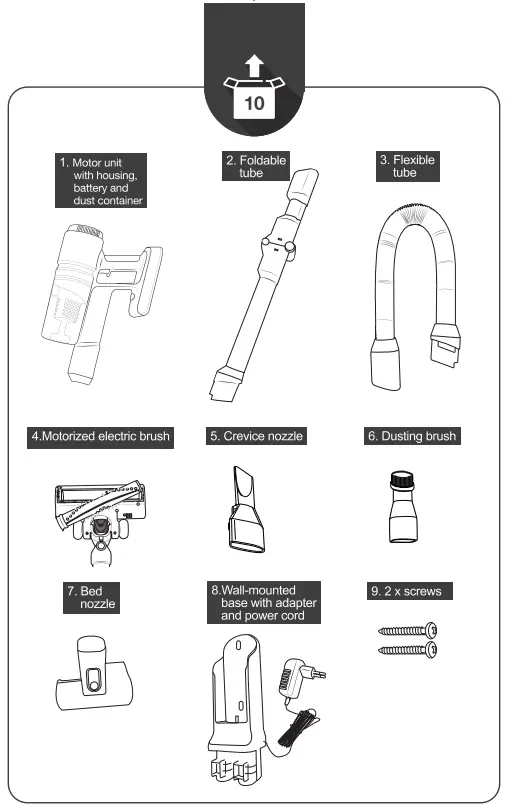 10

1. Motor unit with housing, battery and dust container

2. Foldable tube

3. Flexible tube

4.Motorized electric brush

5. Crevice nozzle

6. Dusting brush

7. Bed nozzle

8.Wall-mounted base with adapter and power cord

9. 2 x screws