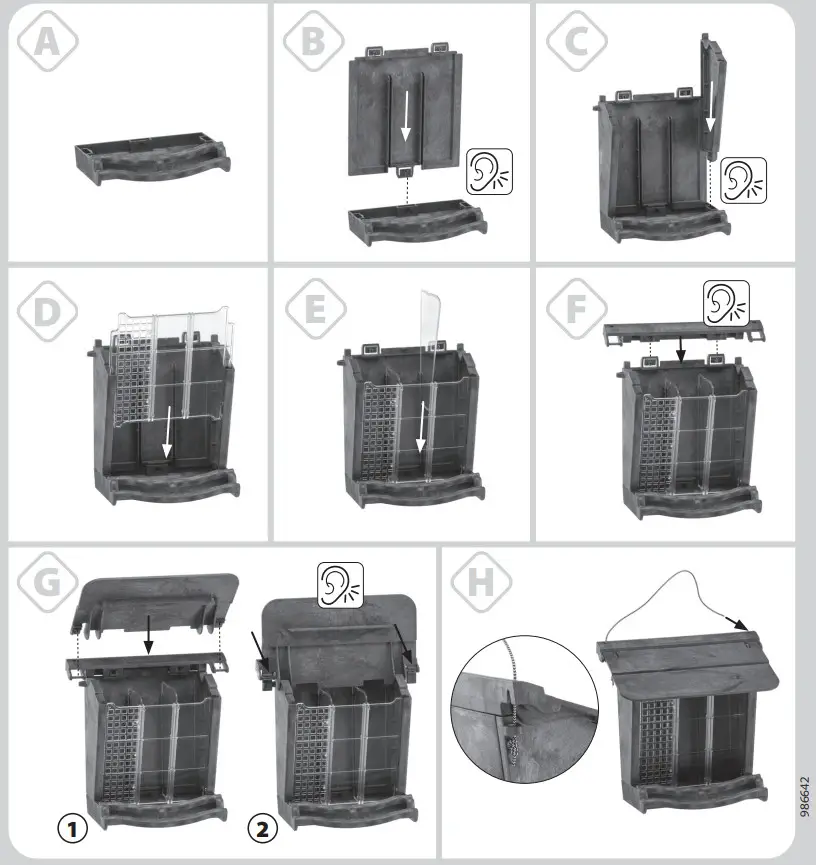 A

B

C

D

E

F

G

1

2

H

986642