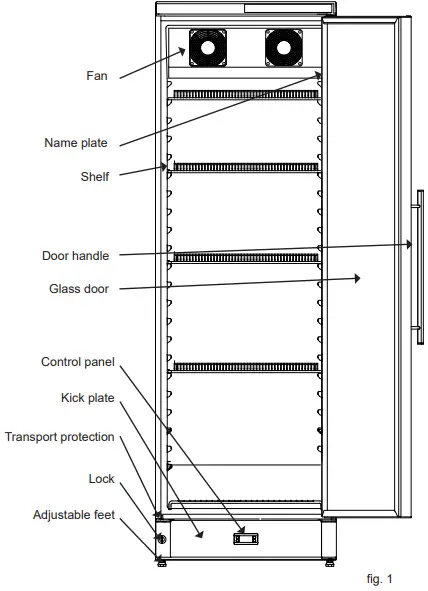 Fan

Name plate

Shelf

Door handle

Glass door

Control panel

Kick plate

Transport protection

Lock

Adjustable feet

fig. 1