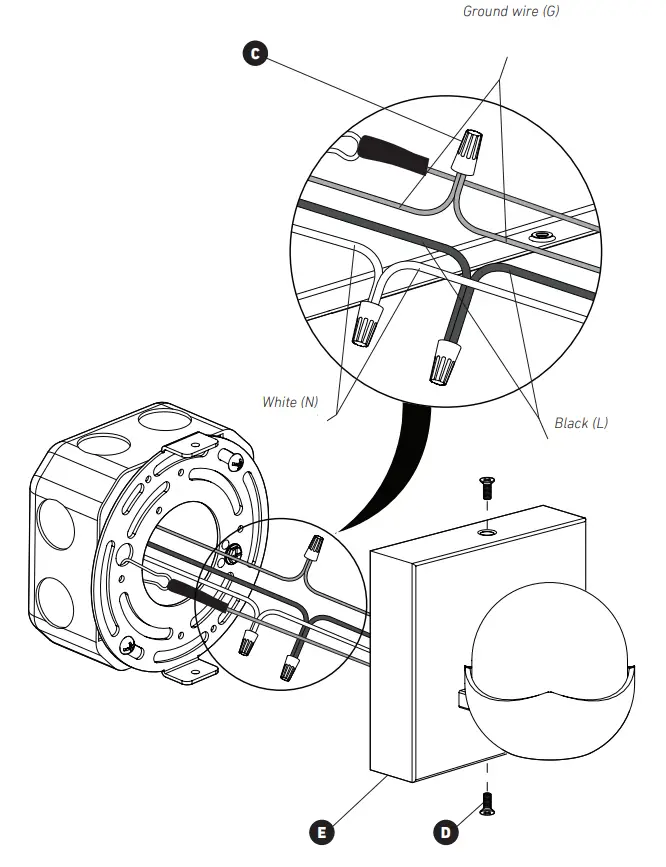 Ground wire (G)

C

White (N)

Black (L)

E

D