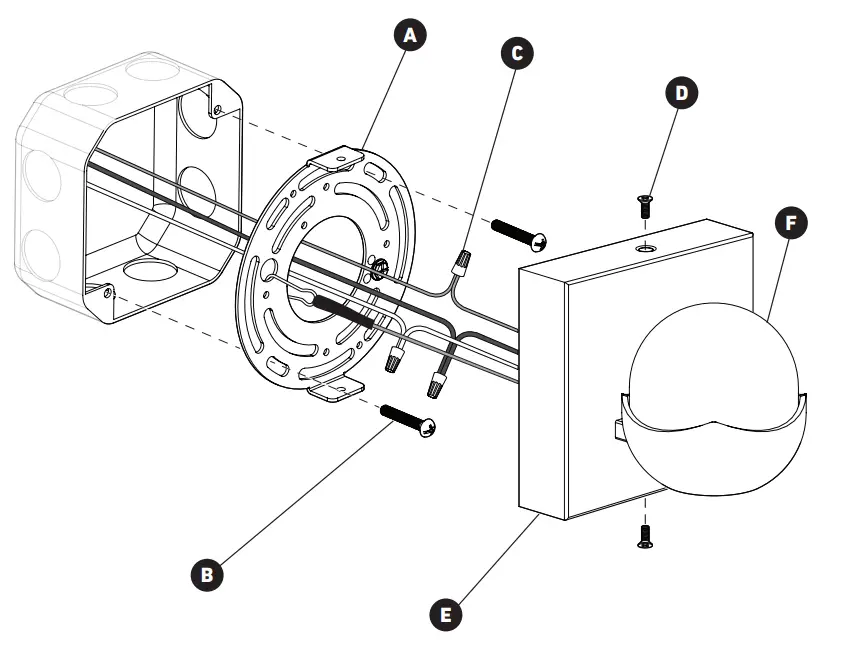 A
C
D
F
B
E