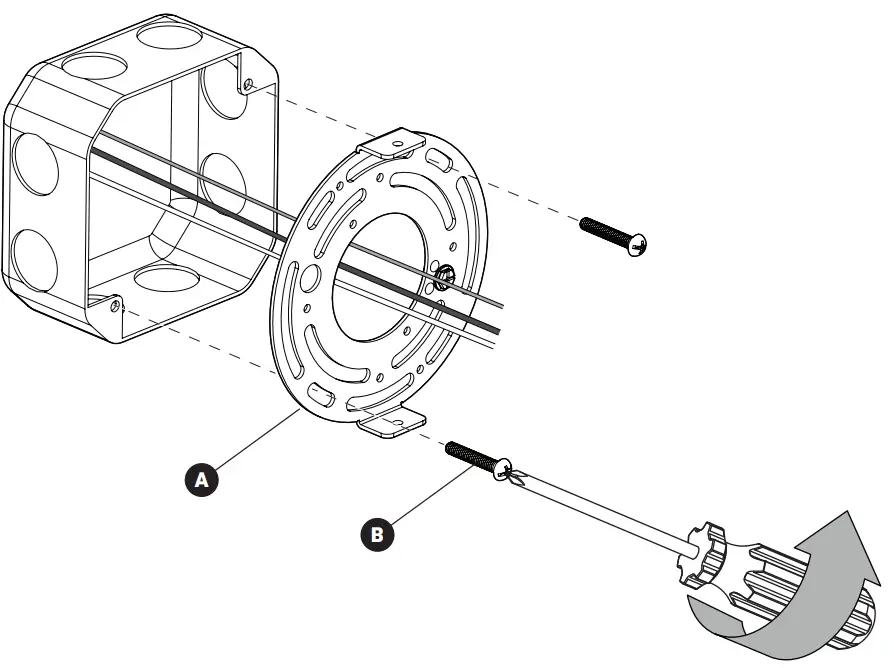 A

B