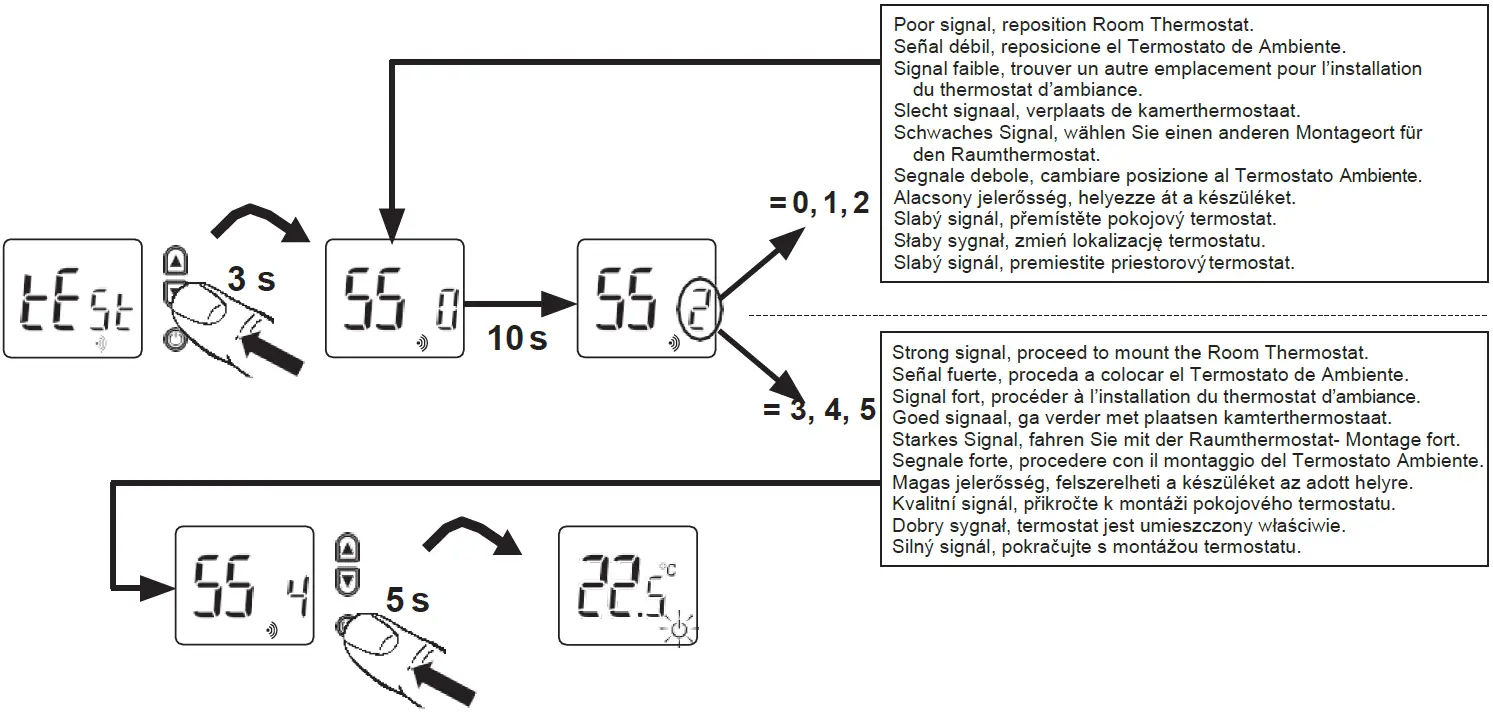 tESt

3 s

SS 0

10 s

SS 2

= 0, 1, 2

Poor signal, reposition Room Thermostat.
Señal débil, reposicione el Termostato de Ambiente.
Signal faible, trouver un autre emplacement pour l'installation du thermostat d'ambiance.
Slecht signaal, verplaats de kamerthermostaat.
Schwaches Signal, wählen Sie einen anderen Montageort für den Raumthermostat.
Segnale debole, cambiare posizione al Termostato Ambiente.
Alacsony jelerősség, helyezze át a készüléket.
Slabý signál, přemístěte pokojový termostat.
Słaby sygnał, zmień lokalizację termostatu.
Slabý signál, premiestite priestorový termostat.

= 3, 4, 5

Strong signal, proceed to mount the Room Thermostat.
Señal fuerte, proceda a colocar el Termostato de Ambiente.
Signal fort, procéder à l'installation du thermostat d'ambiance.
Goed signaal, ga verder met plaatsen kamterthermostaat.
Starkes Signal, fahren Sie mit der Raumthermostat- Montage fort.
Segnale forte, procedere con il montaggio del Termostato Ambiente.
Magas jelerősség, felszerelheti a készüléket az adott helyre.
Kvalitní signál, přikročte k montáži pokojového termostatu.
Dobry sygnał, termostat jest umieszczony właściwie.
Silný signál, pokračujte s montážou termostatu.

SS 4

5 s

22.5 °C