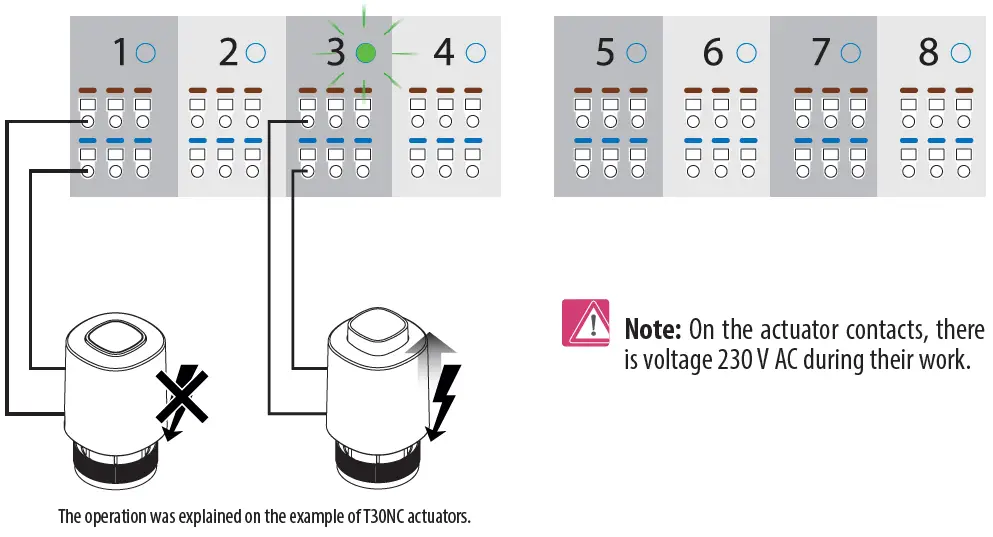 1 2 3 4

5 6 7 8

Note: On the actuator contacts, there is voltage 230 V AC during their work.

The operation was explained on the example of T30NC actuators.