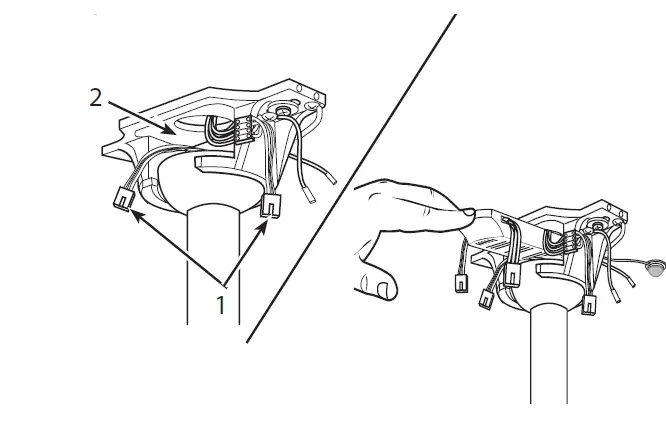 2

1