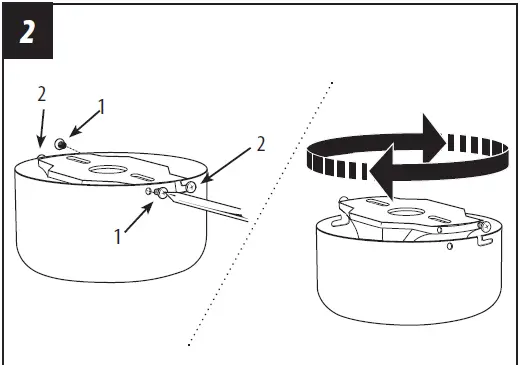 2

2
1
2
1