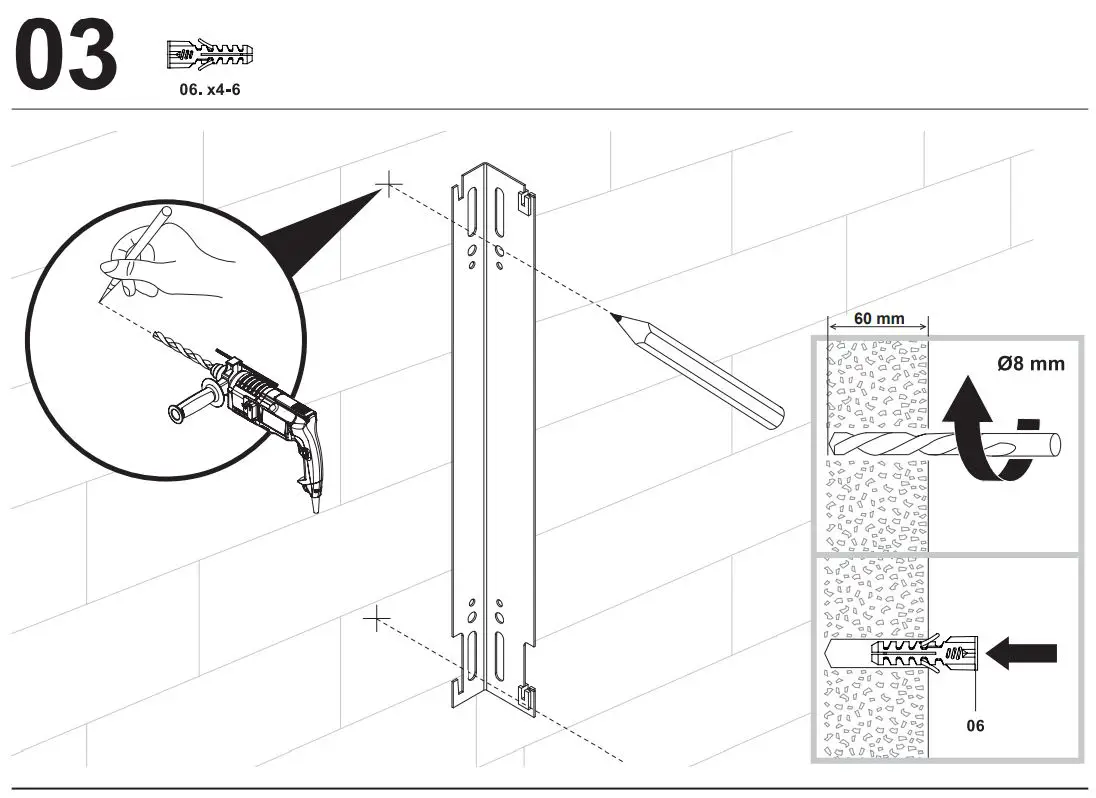 03

06. x4-6

60 mm

Ø8 mm

06