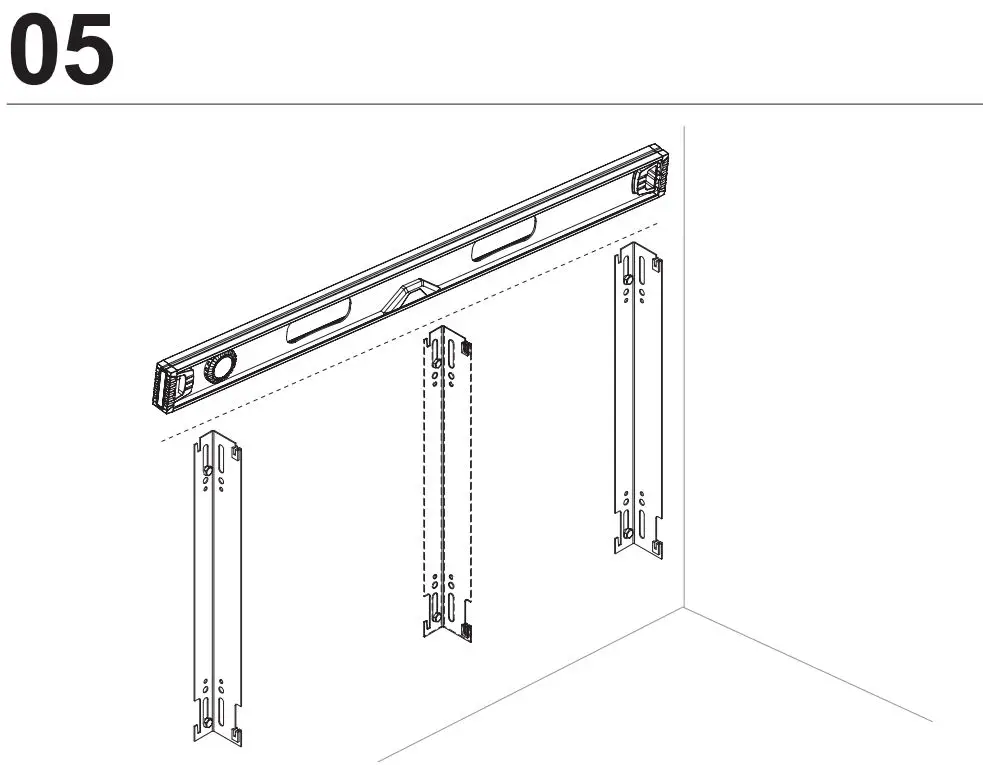 05