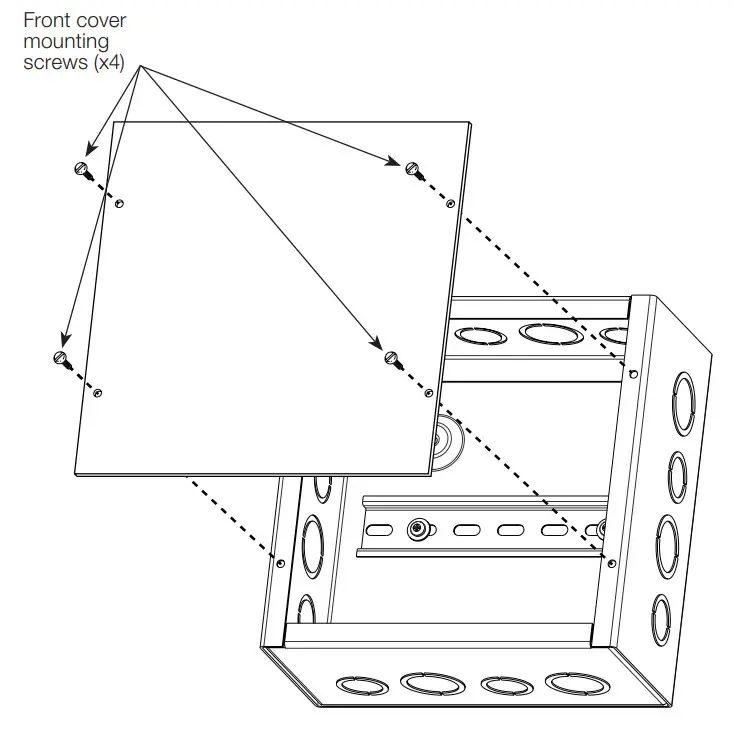 Front cover mounting screws (x4)