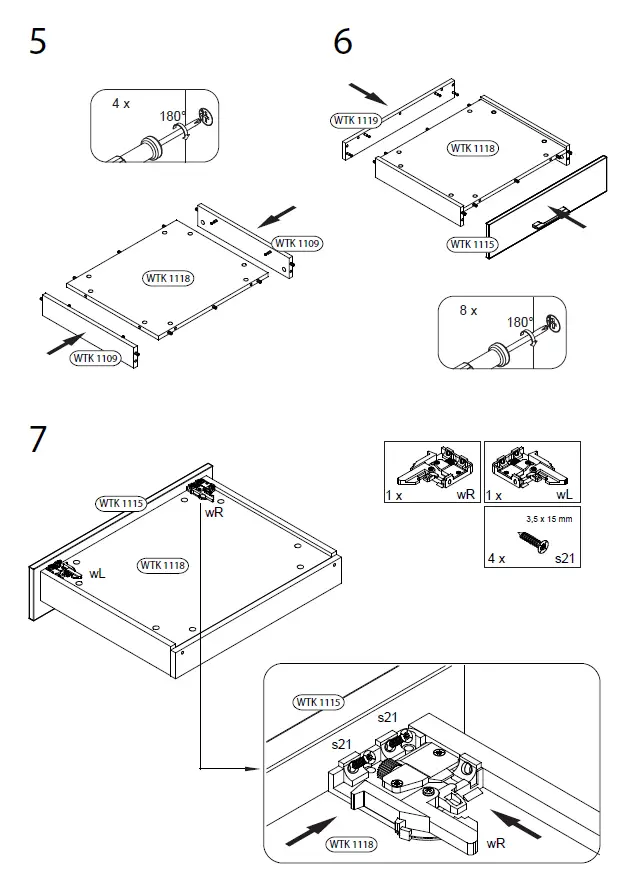 5

4 x
180°

WTK 1109
WTK 1118
WTK 1109

6

WTK 1119
WTK 1118
WTK 1115

8 x
180°

7

WTK 1115
wR
wL
WTK 1118

1 x wR
1 x wL
3,5 x 15 mm
4 x s21

WTK 1115
s21
s21
WTK 1118
wR