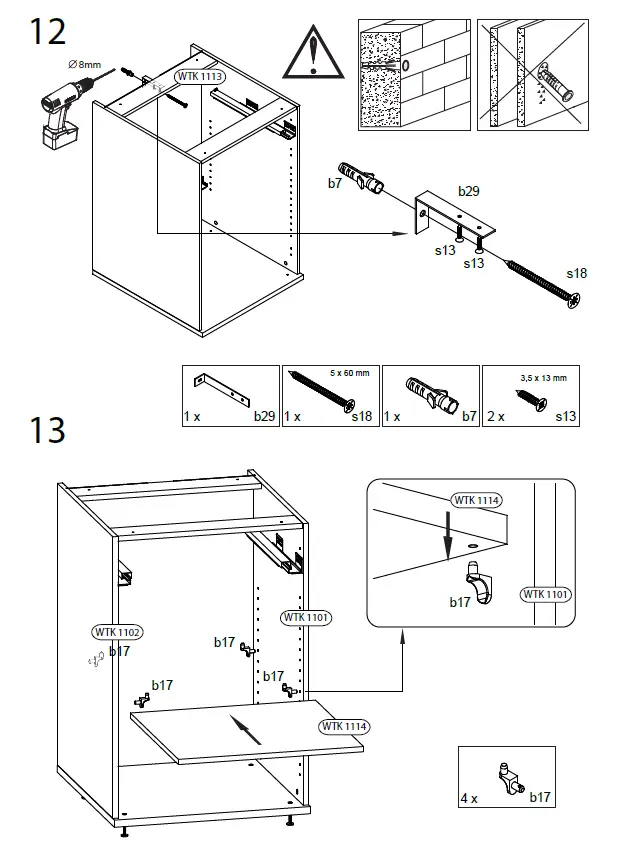 12

Ø 8mm

WTK 1113

b7

b29

s13

s13

s18

1 x b29

5 x 60 mm
1 x s18

1 x b7

3,5 x 13 mm
2 x s13

13

WTK 1114

b17

WTK 1101

WTK 1102

b17

b17

WTK 1101

b17

b17

WTK 1114

4 x b17