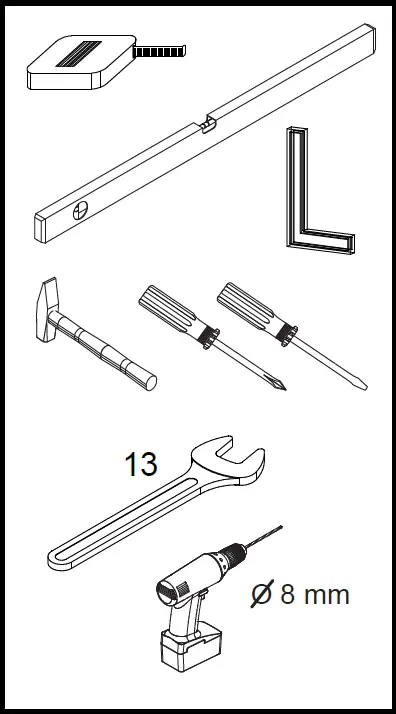 13

Ø 8 mm