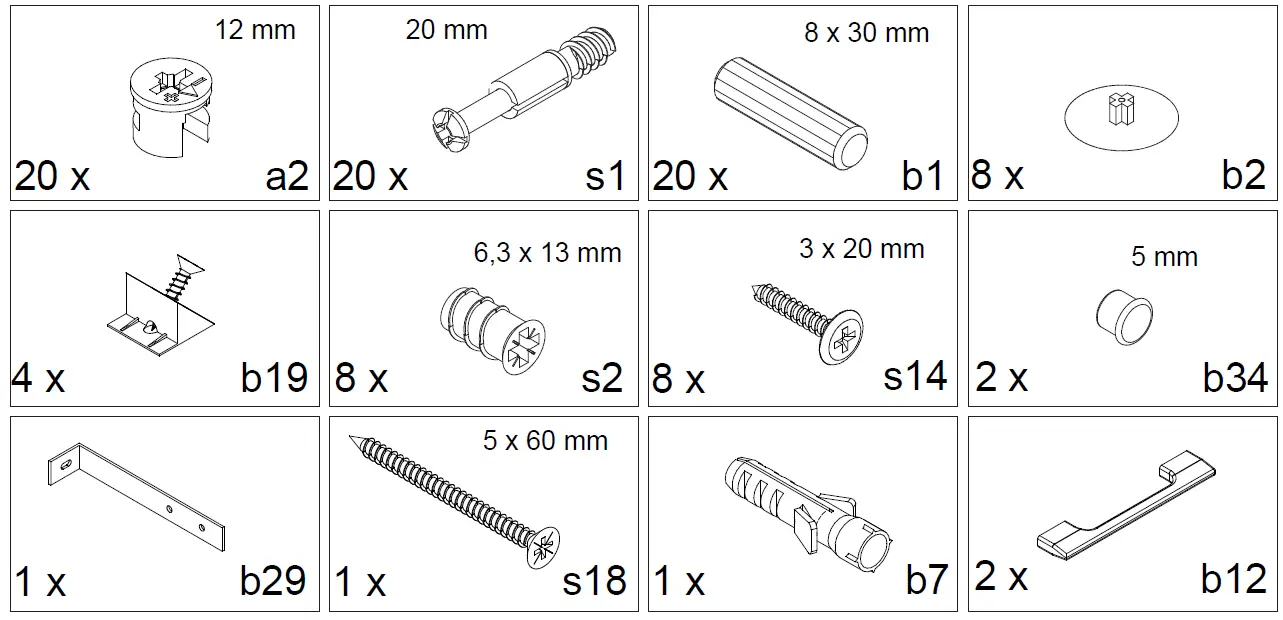 12 mm
20 x a2

20 mm
20 x s1

8 x 30 mm
20 x b1

8 x b2

4 x b19

6,3 x 13 mm
8 x s2

3 x 20 mm
8 x s14

5 mm
2 x b34

1 x b29

5 x 60 mm
1 x s18

1 x b7

2 x b12