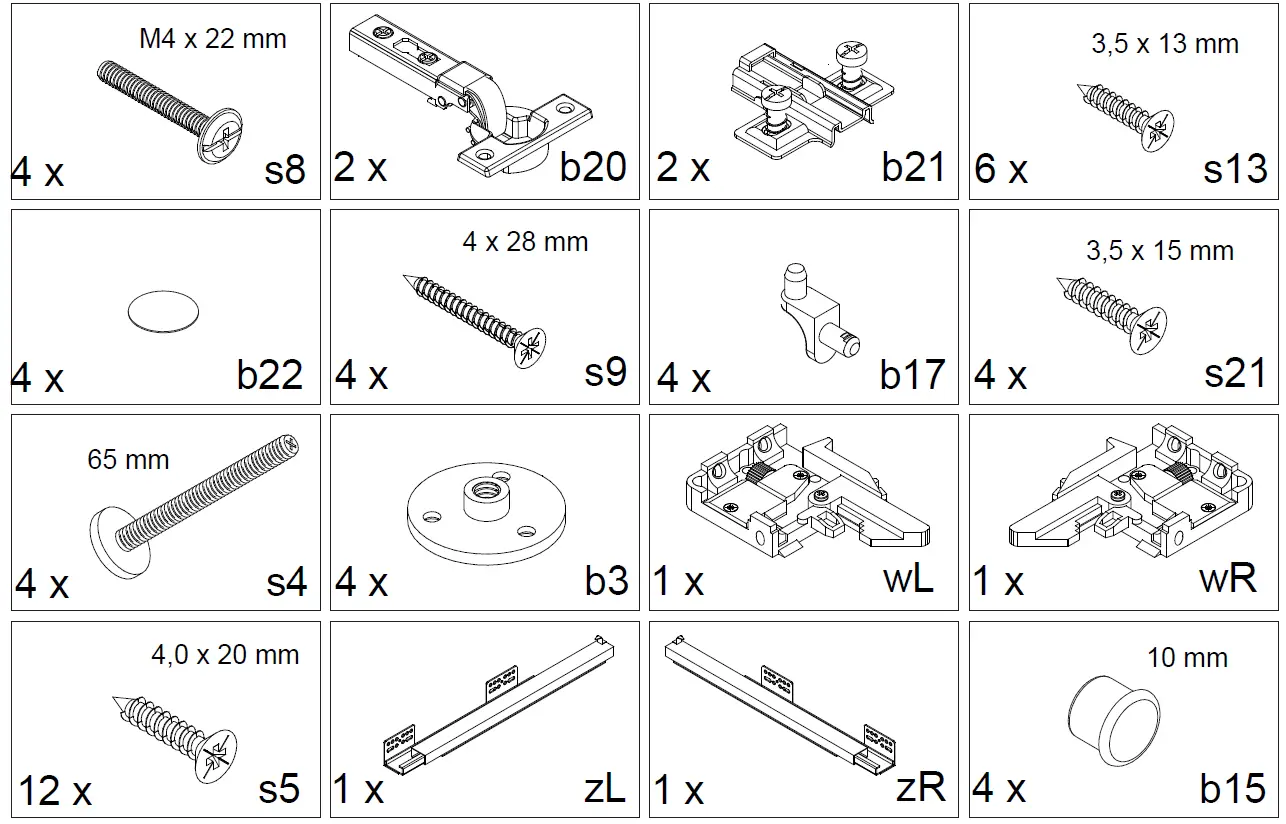 M4 x 22 mm
4 x
s8

2 x
b20

2 x
b21

3,5 x 13 mm
6 x
s13

4 x
b22

4 x 28 mm
4 x
s9

4 x
b17

3,5 x 15 mm
4 x
s21

65 mm
4 x
s4

4 x
b3

1 x
wL

1 x
wR

4,0 x 20 mm
12 x
s5

1 x
zL

1 x
zR

10 mm
4 x
b15