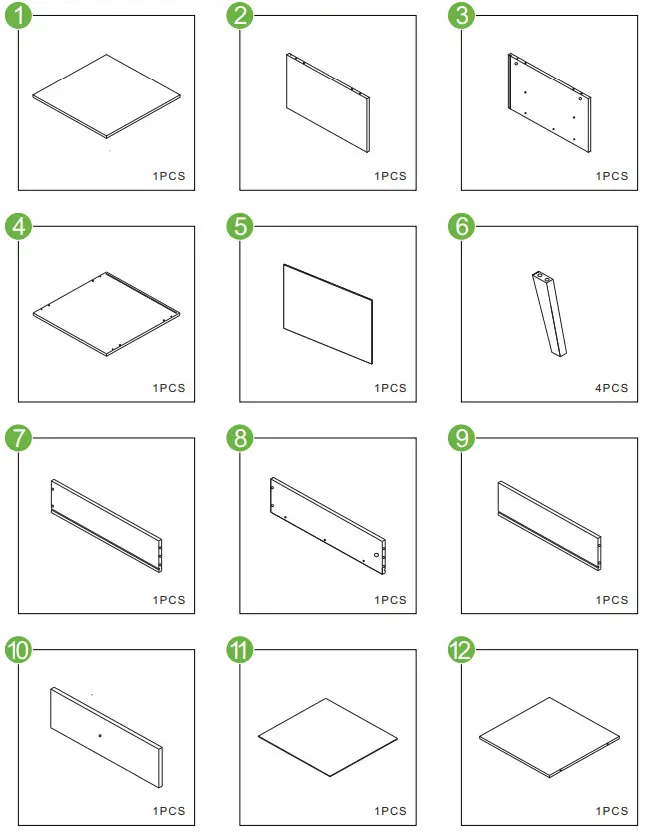 1
1PCS

2
1PCS

3
1PCS

4
1PCS

5
1PCS

6
4PCS

7
1PCS

8
1PCS

9
1PCS

10
1PCS

11
1PCS

12
1PCS