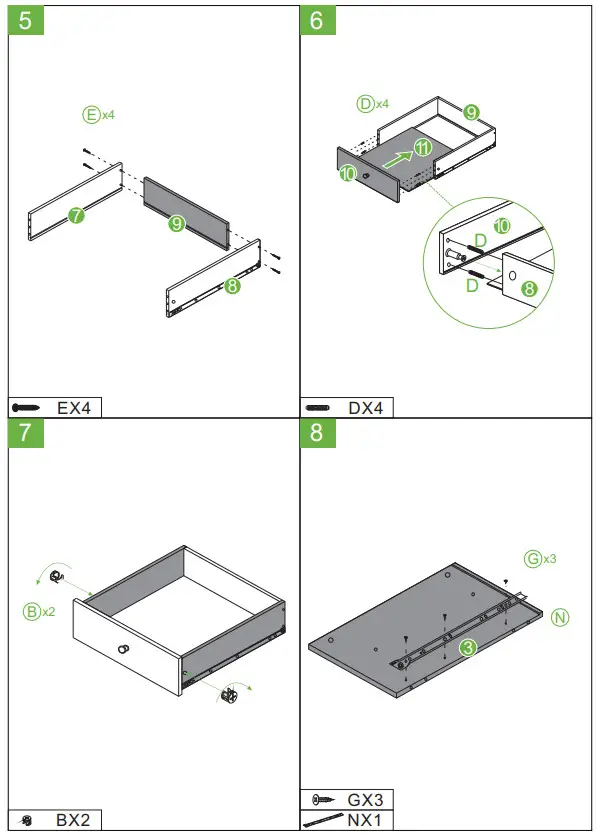 5

E x4

7

9

8

EX4

6

D x4

9

11

10

10

D

D

8

DX4

7

B x2

BX2

8

G x3

N

3

GX3

NX1