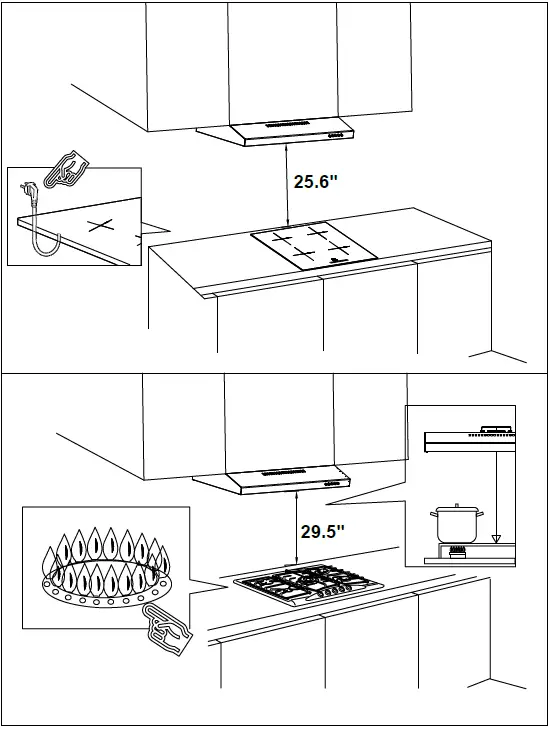 25.6"

29.5"