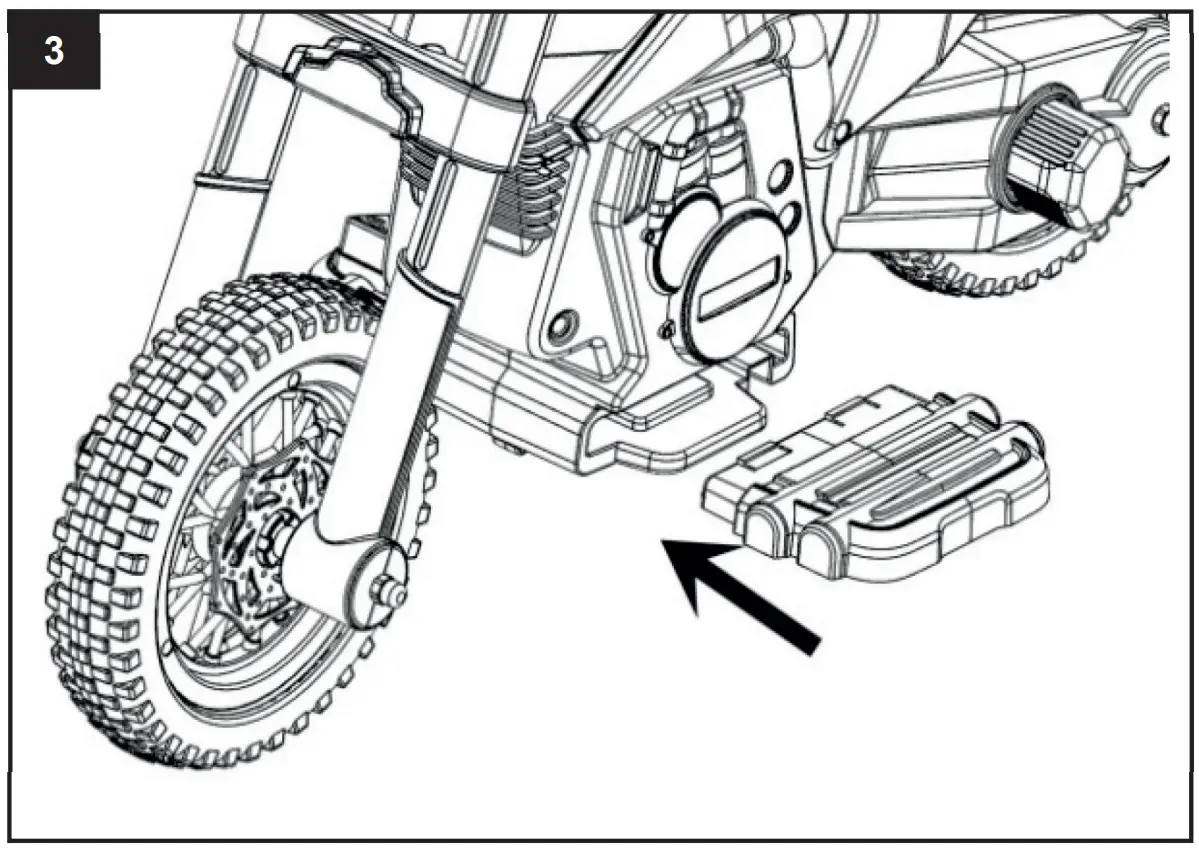 3