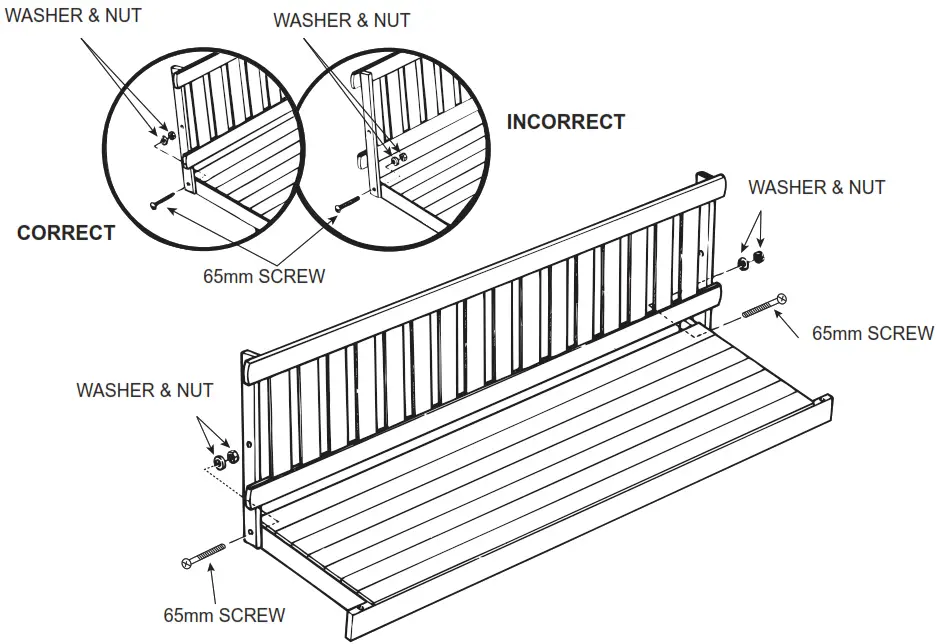 WASHER & NUT

WASHER & NUT

INCORRECT

CORRECT

65mm SCREW

WASHER & NUT

65mm SCREW

WASHER & NUT

65mm SCREW