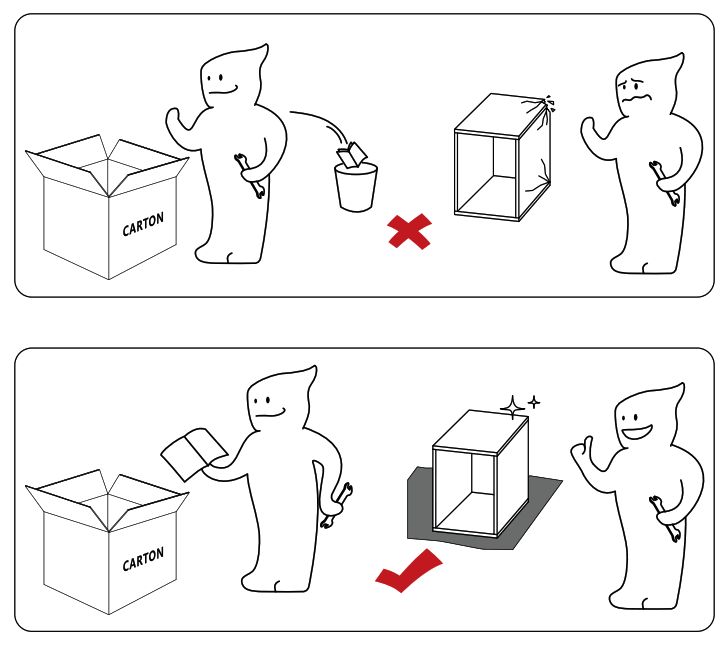 CARTON

CARTON