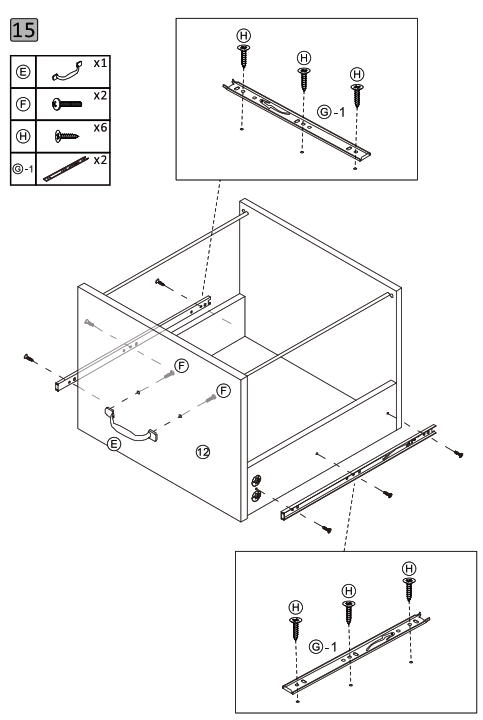 15

| E | x1 |
|---|---|
| F | x2 |
| H | x6 |
| G-1 | x2 |

H H H
G-1

F
F
E
12

H H H
G-1