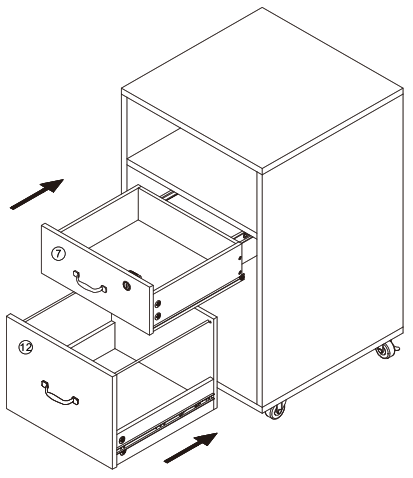 7
12