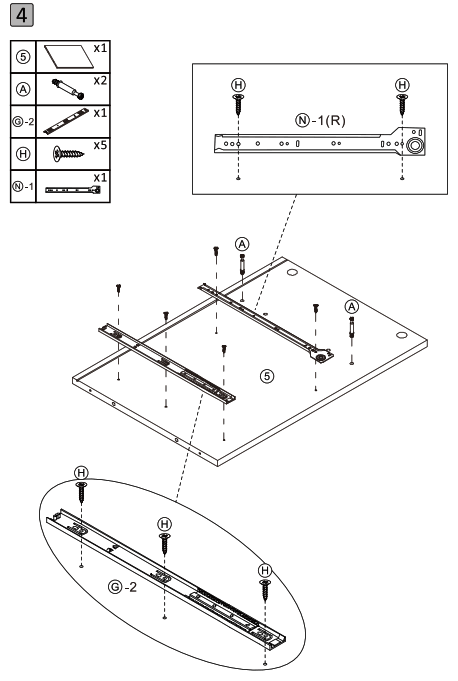 4

| ⑤ | x1 |
|---|---|
| Ⓐ | x2 |
| Ⓖ-2 | x1 |
| Ⓗ | x5 |
| Ⓝ-1 | x1 |

Ⓗ Ⓗ
Ⓝ-1(R)

Ⓐ
Ⓐ
⑤

Ⓗ
Ⓗ
Ⓗ
Ⓖ-2