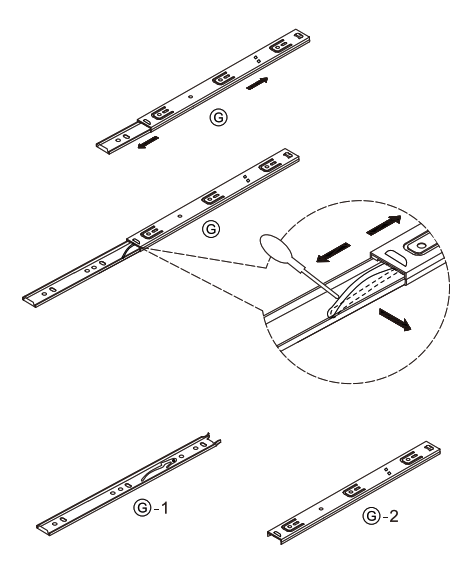 Ⓖ

Ⓖ

Ⓖ-1

Ⓖ-2