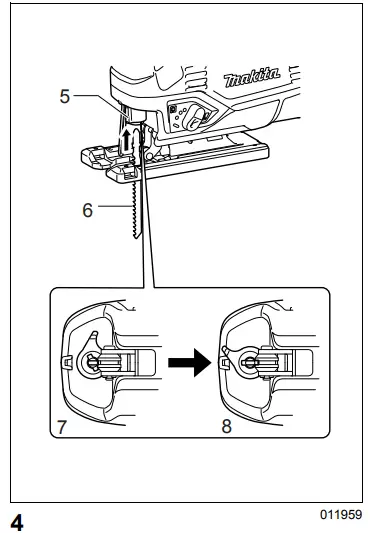 makita

5

6

7

8

4

011959