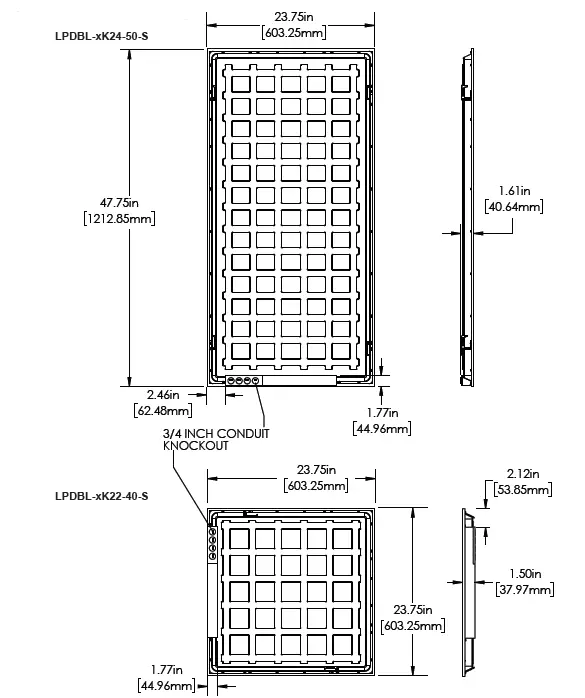 LPDBL-xK24-50-S

23.75in
[603.25mm]

47.75in
[1212.85mm]

1.61in
[40.64mm]

2.46in
[62.48mm]

1.77in
[44.96mm]

3/4 INCH CONDUIT
KNOCKOUT

LPDBL-xK22-40-S

23.75in
[603.25mm]

2.12in
[53.85mm]

1.50in
[37.97mm]

23.75in
[603.25mm]

1.77in
[44.96mm]