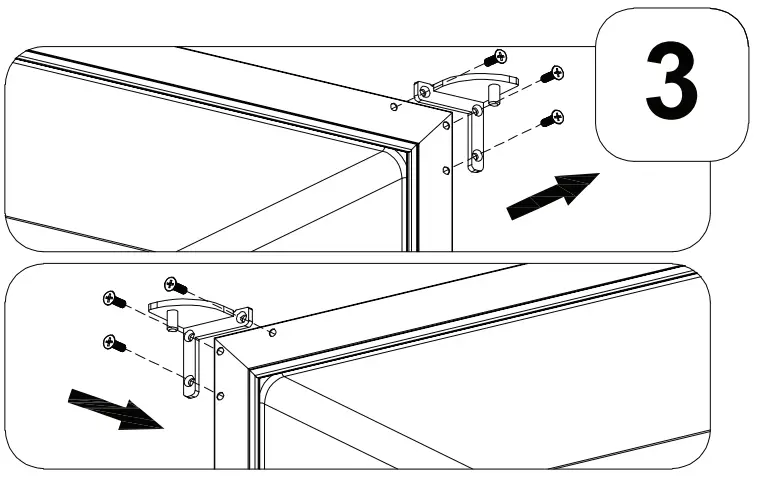 3