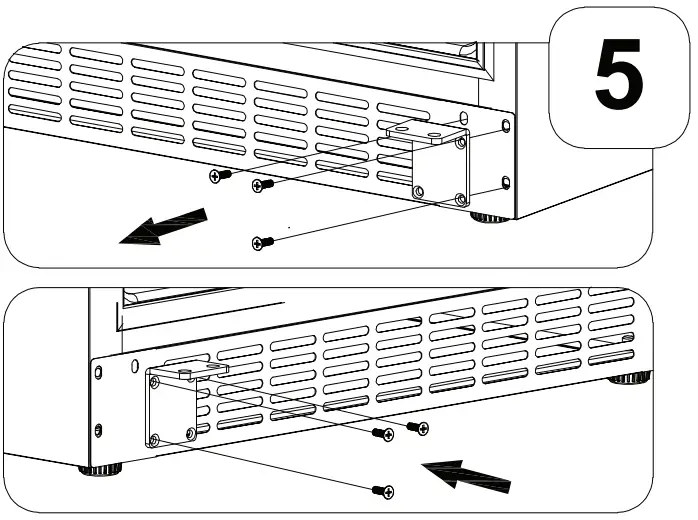 5