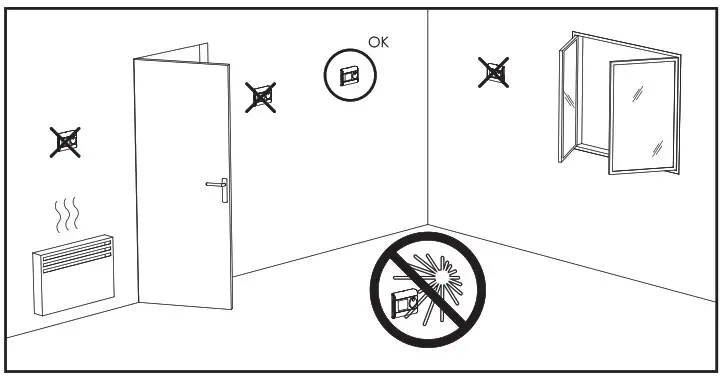 OK