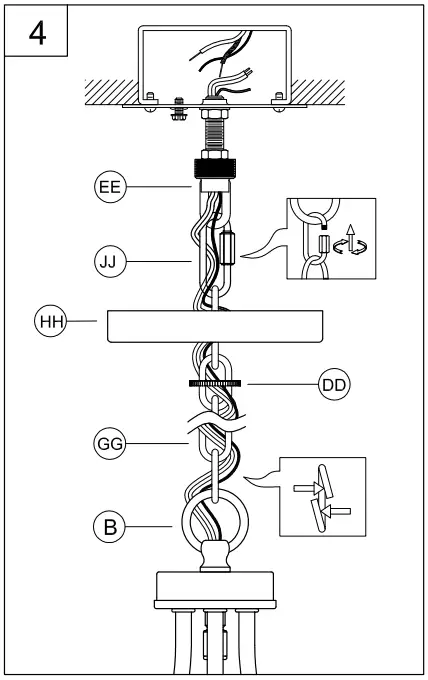 4

EE

JJ

HH

DD

GG

B