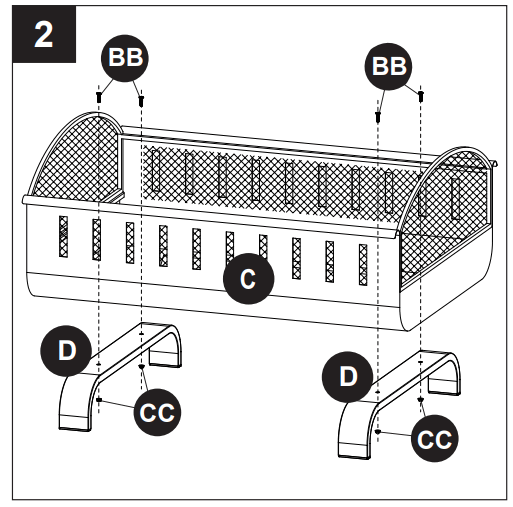 2

BB

BB

C

D

CC

D

CC