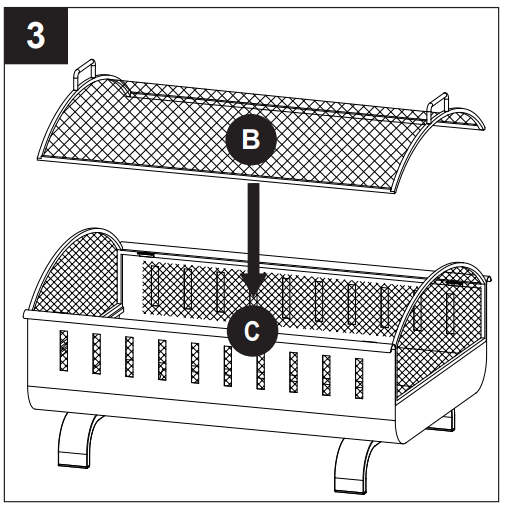 3

B

C