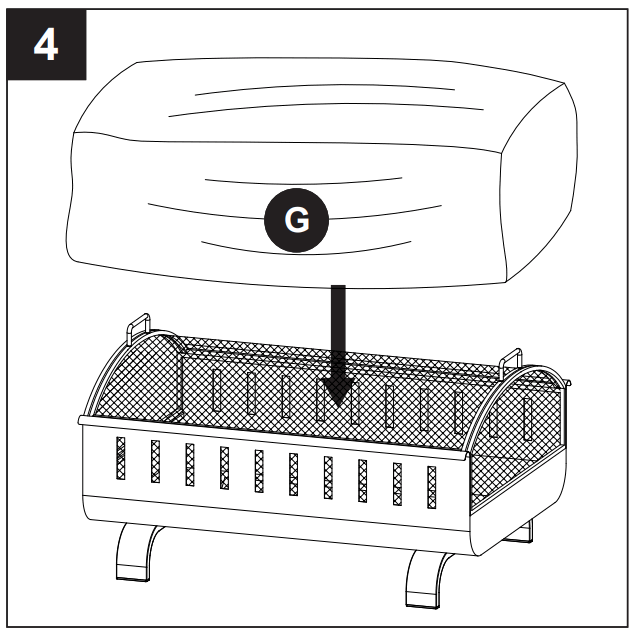 4

G