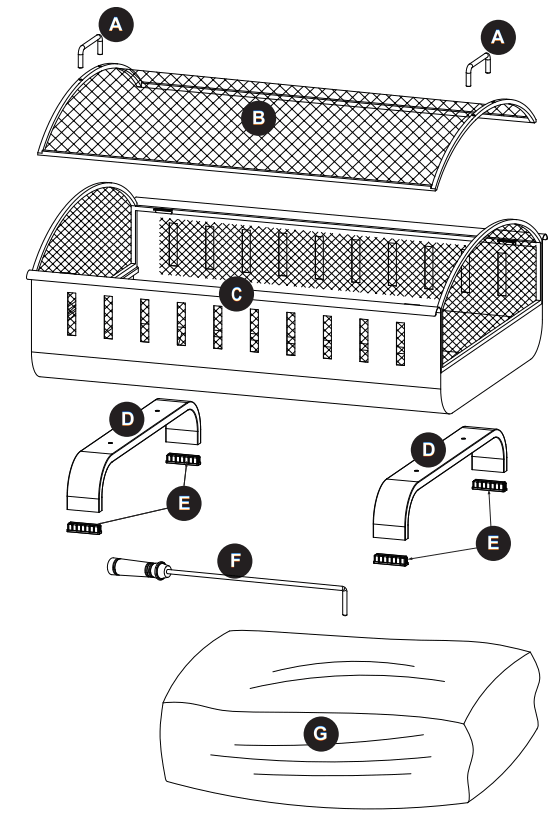 A
A
B
C
D
D
E
E
F
G