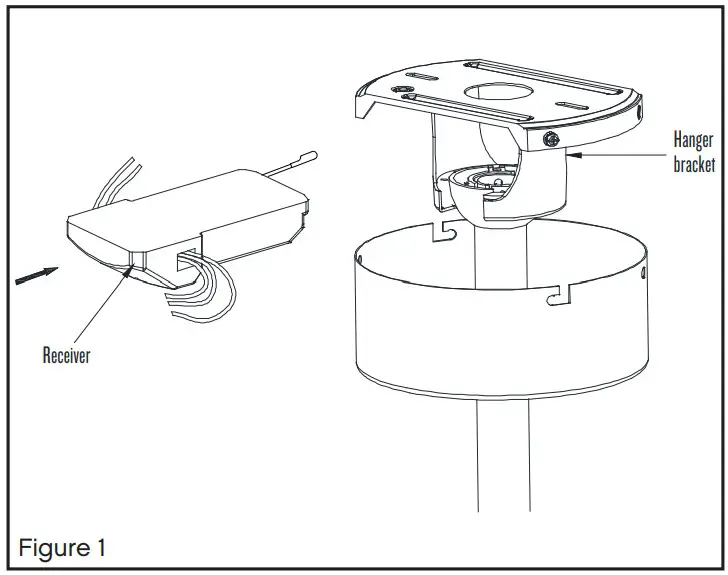 Hanger bracket

Receiver

Figure 1