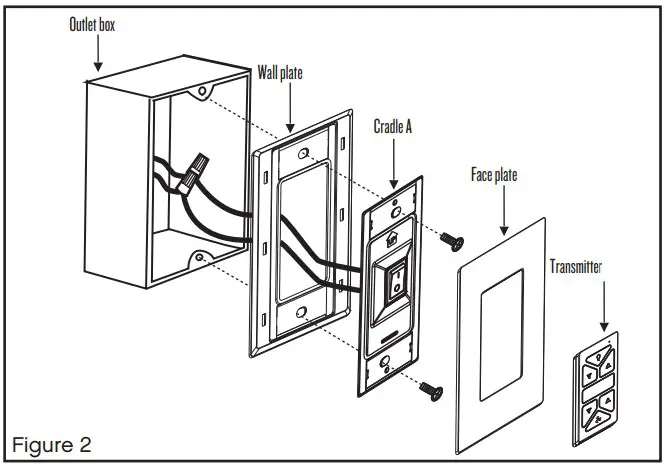 Outlet box

Wall plate

Cradle A

Face plate

Transmitter

Figure 2