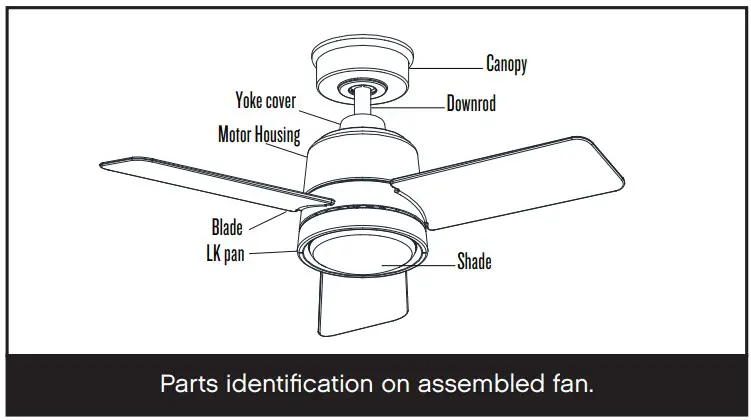 Canopy
Yoke cover
Downrod
Motor Housing
Blade
LK pan
Shade

Parts identification on assembled fan.