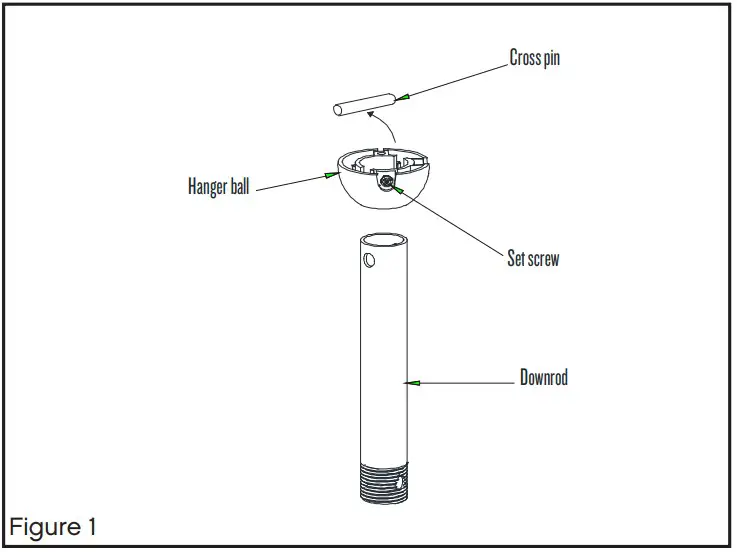 Cross pin

Hanger ball

Set screw

Downrod

Figure 1