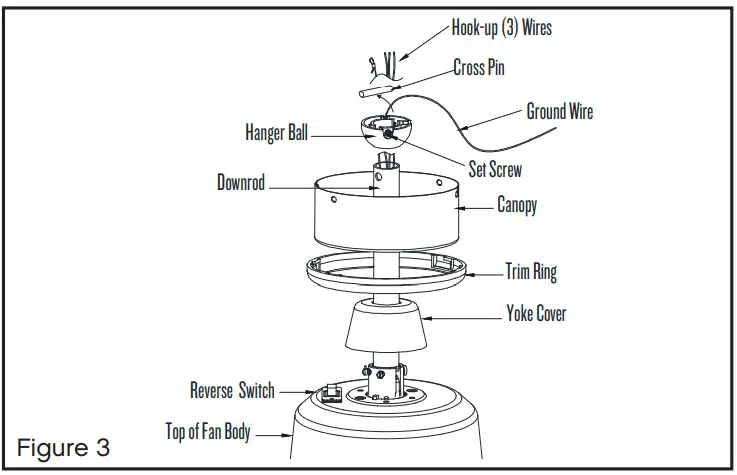 Hook-up (3) Wires
Cross Pin
Ground Wire
Hanger Ball
Set Screw
Downrod
Canopy
Trim Ring
Yoke Cover
Reverse Switch
Top of Fan Body
Figure 3