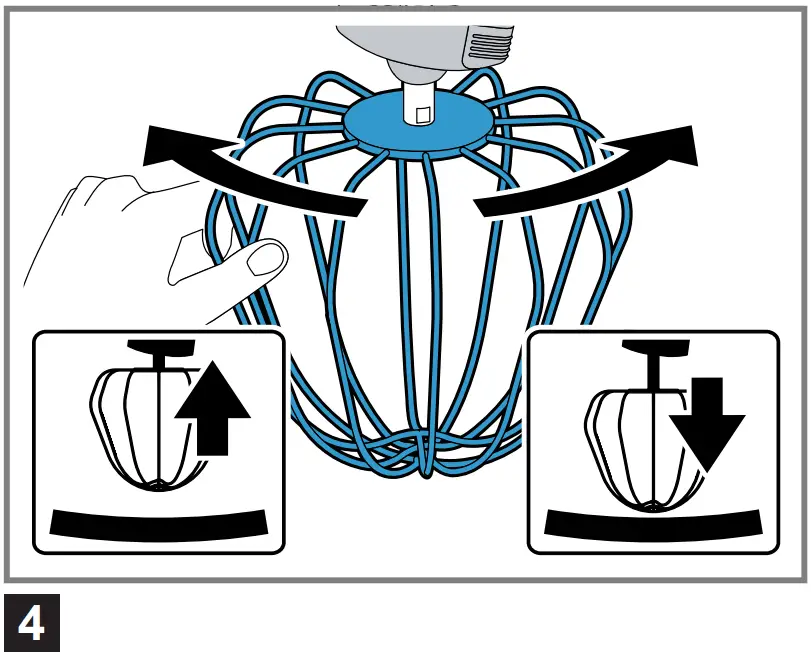 4